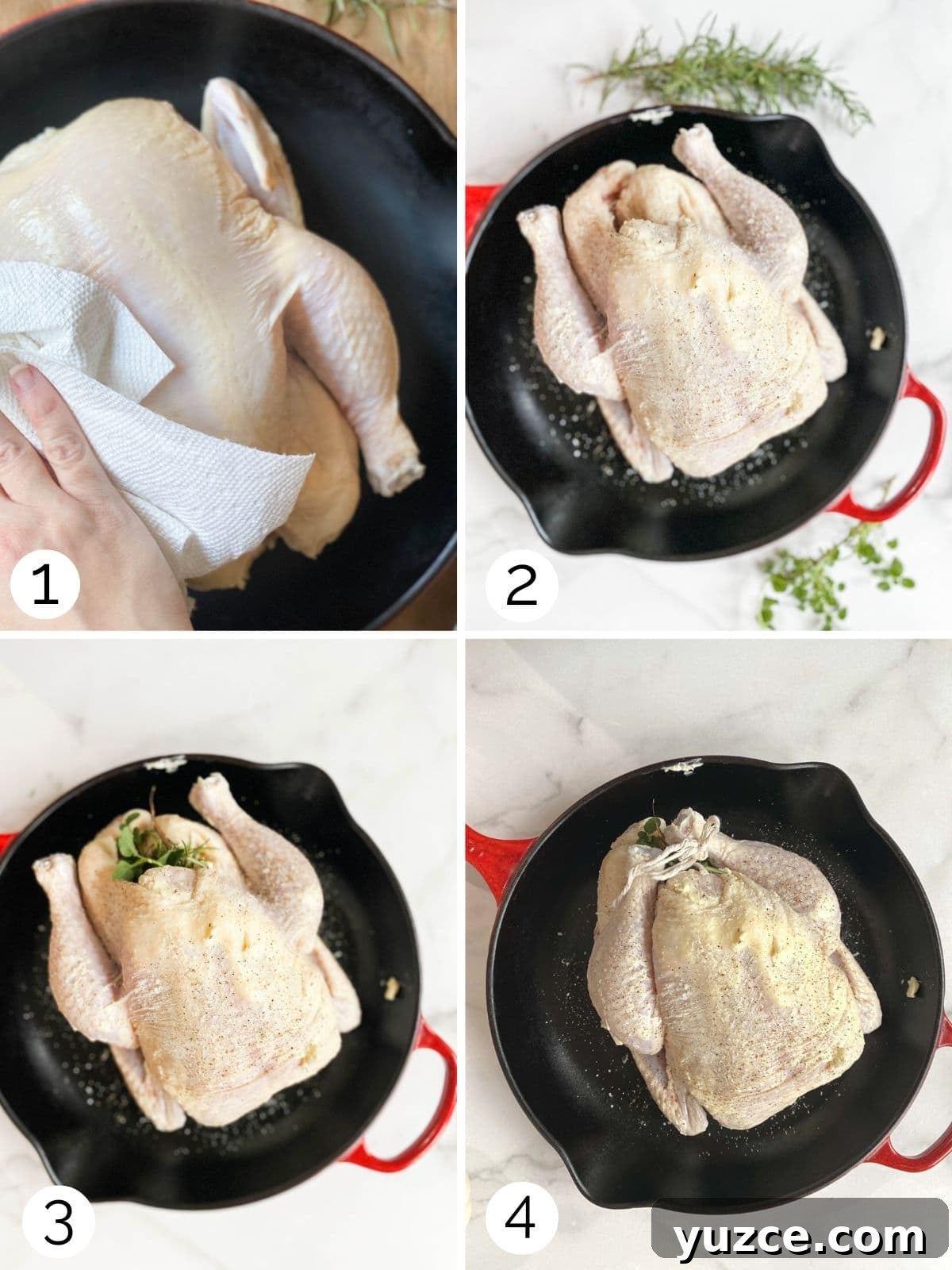 1
2
3
4
yuzce.com