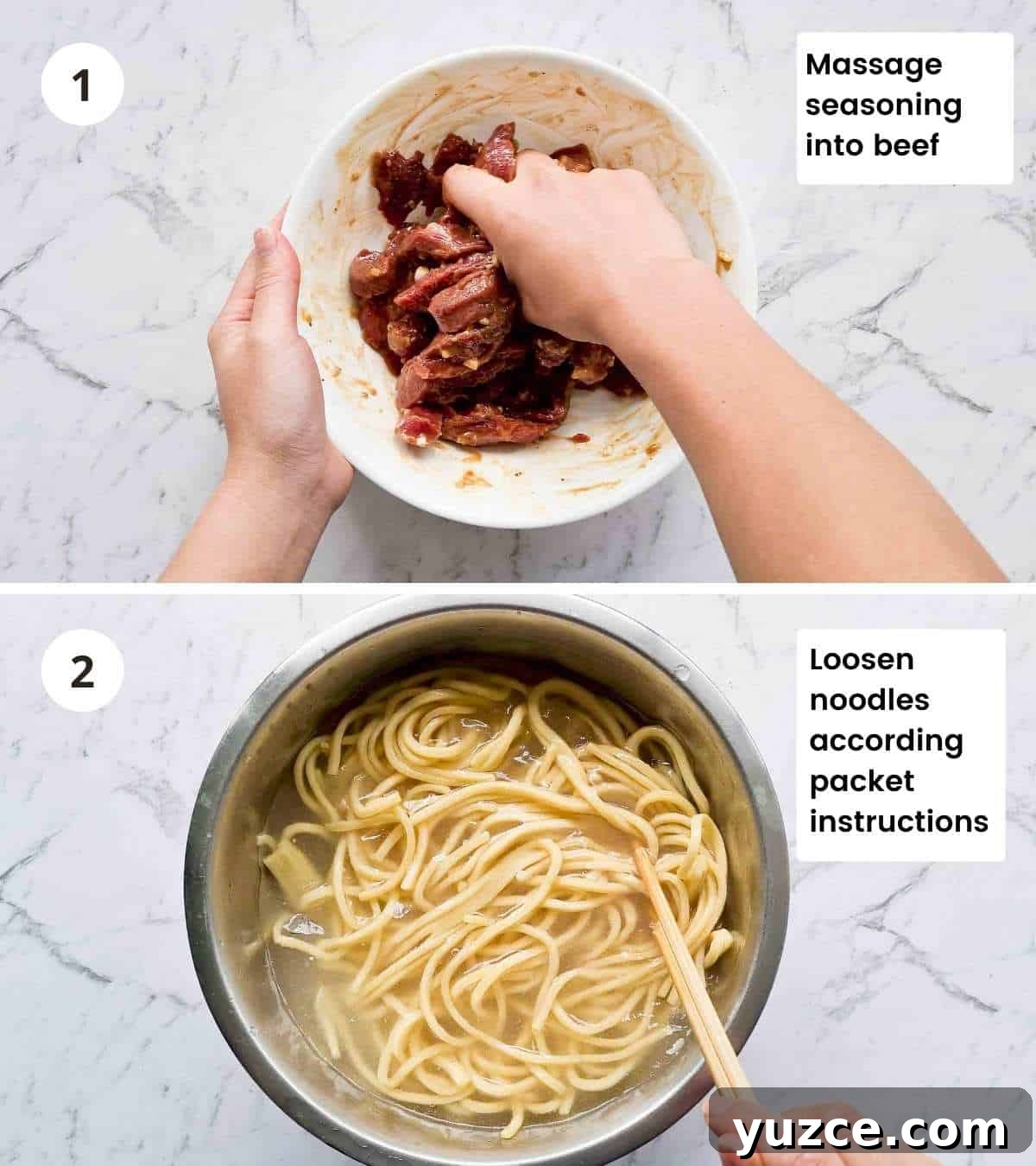 1

Massage seasoning into beef

2

Loosen noodles according packet instructions

yuzce.com